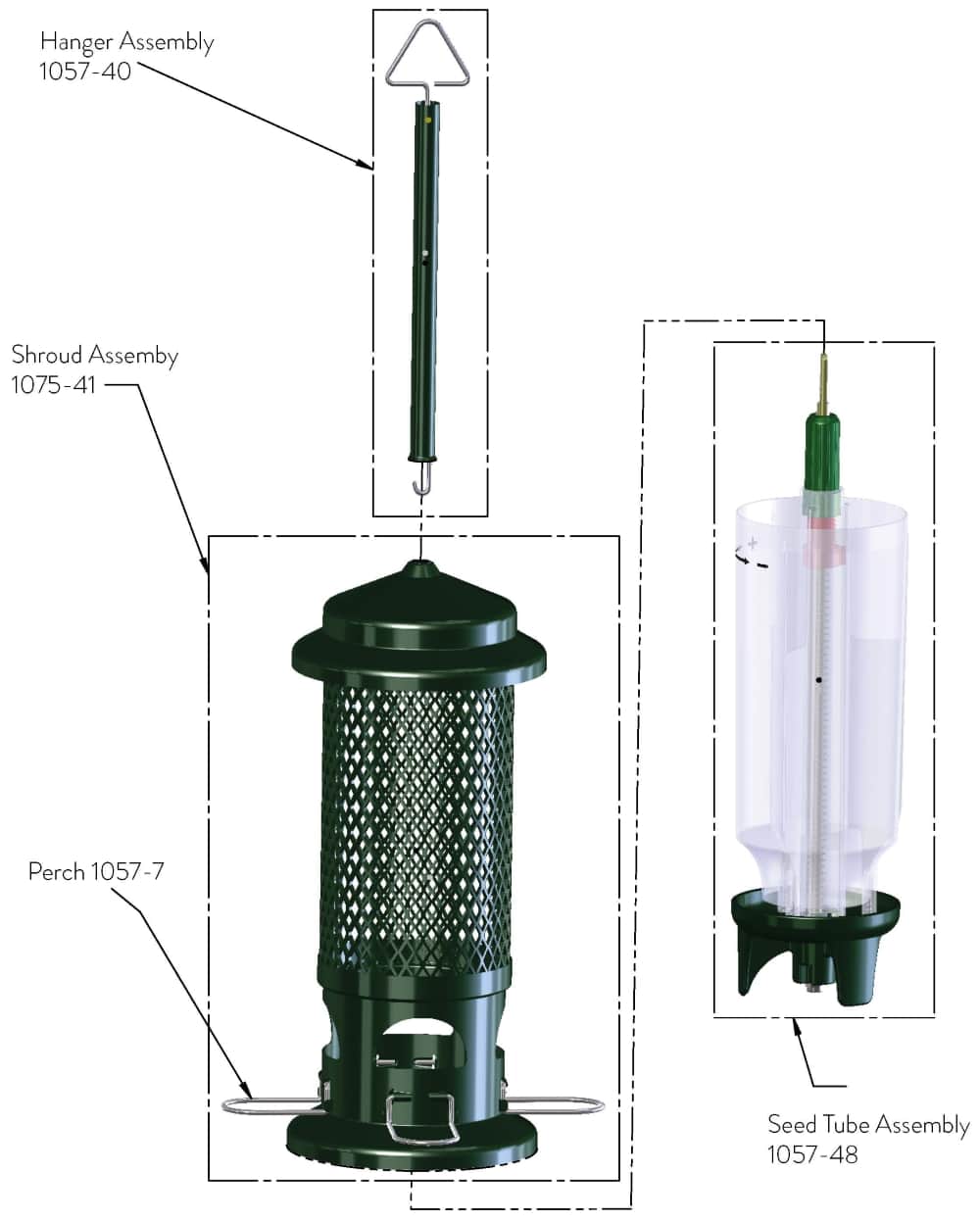 Hanger Assembly
1057-40

Shroud Assemby
1075-41

Perch 1057-7

Seed Tube Assembly
1057-48