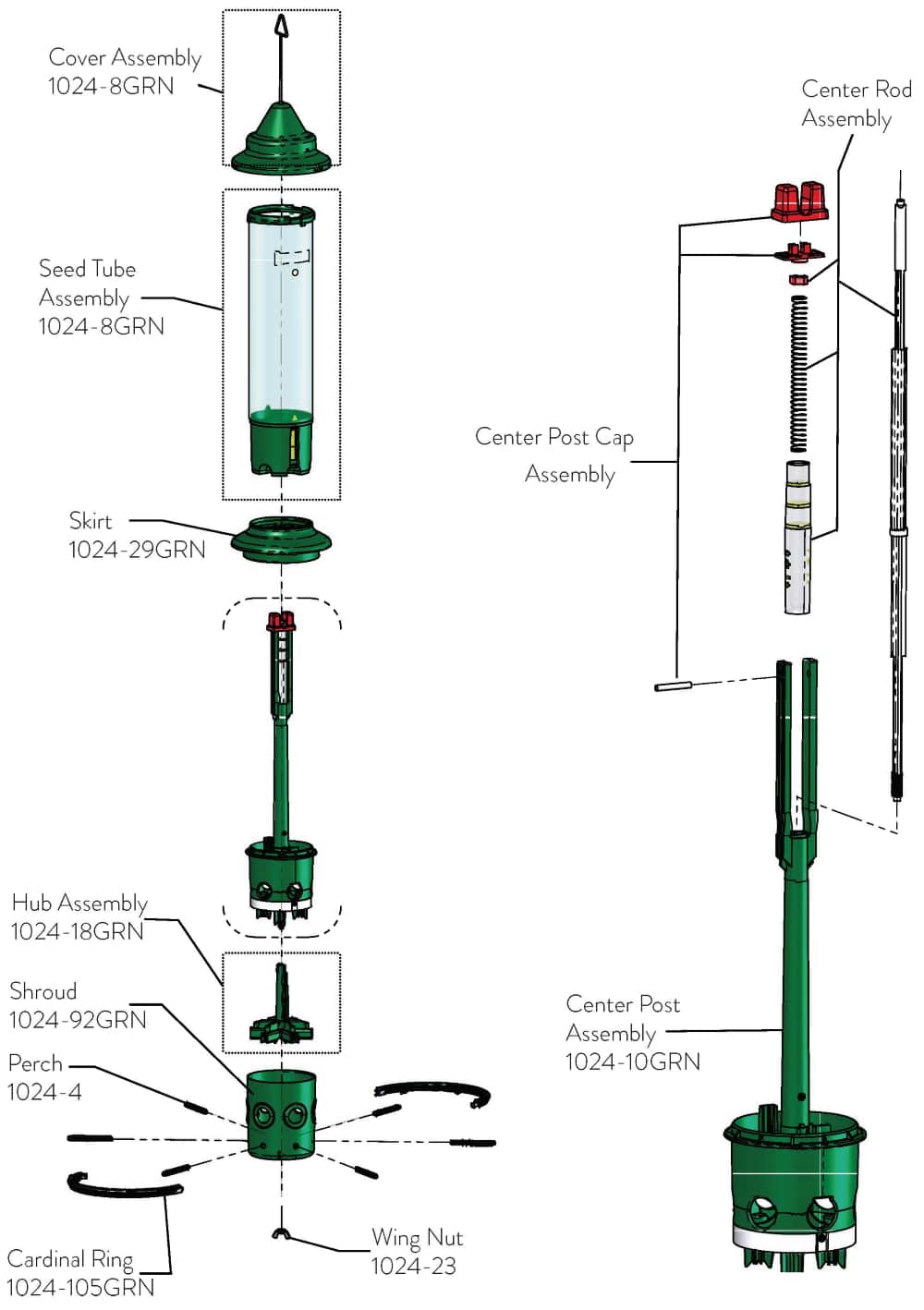 Cover Assembly
1024-8GRN

Seed Tube
Assembly
1024-8GRN

Skirt
1024-29GRN

Hub Assembly
1024-18GRN

Shroud
1024-92GRN

Perch
1024-4

Cardinal Ring
1024-105GRN

Wing Nut
1024-23

Center Rod
Assembly

Center Post Cap
Assembly

Center Post
Assembly
1024-10GRN