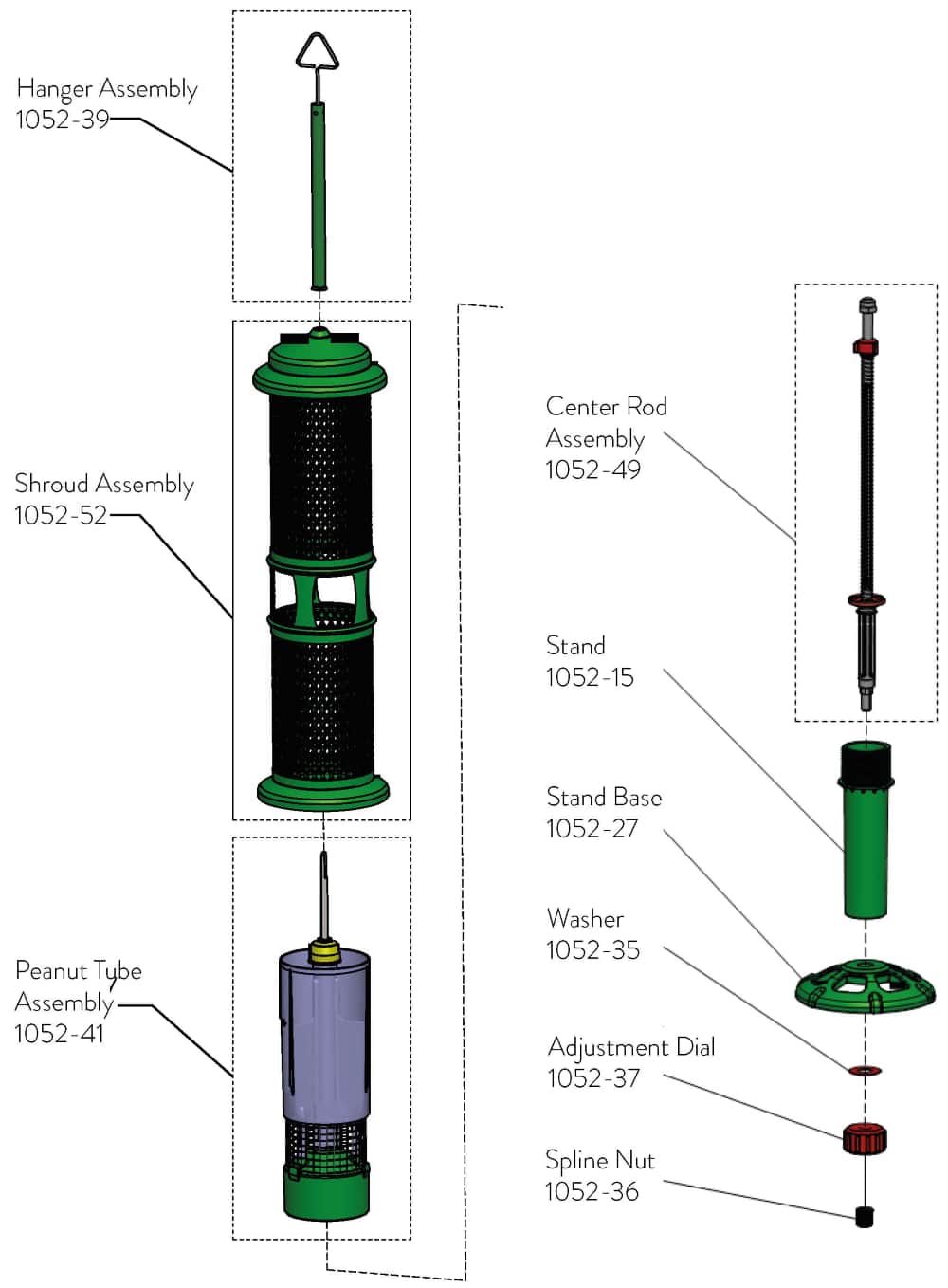 Hanger Assembly
1052-39

Shroud Assembly
1052-52

Peanut Tube
Assembly
1052-41

Center Rod
Assembly
1052-49

Stand
1052-15

Stand Base
1052-27

Washer
1052-35

Adjustment Dial
1052-37

Spline Nut
1052-36