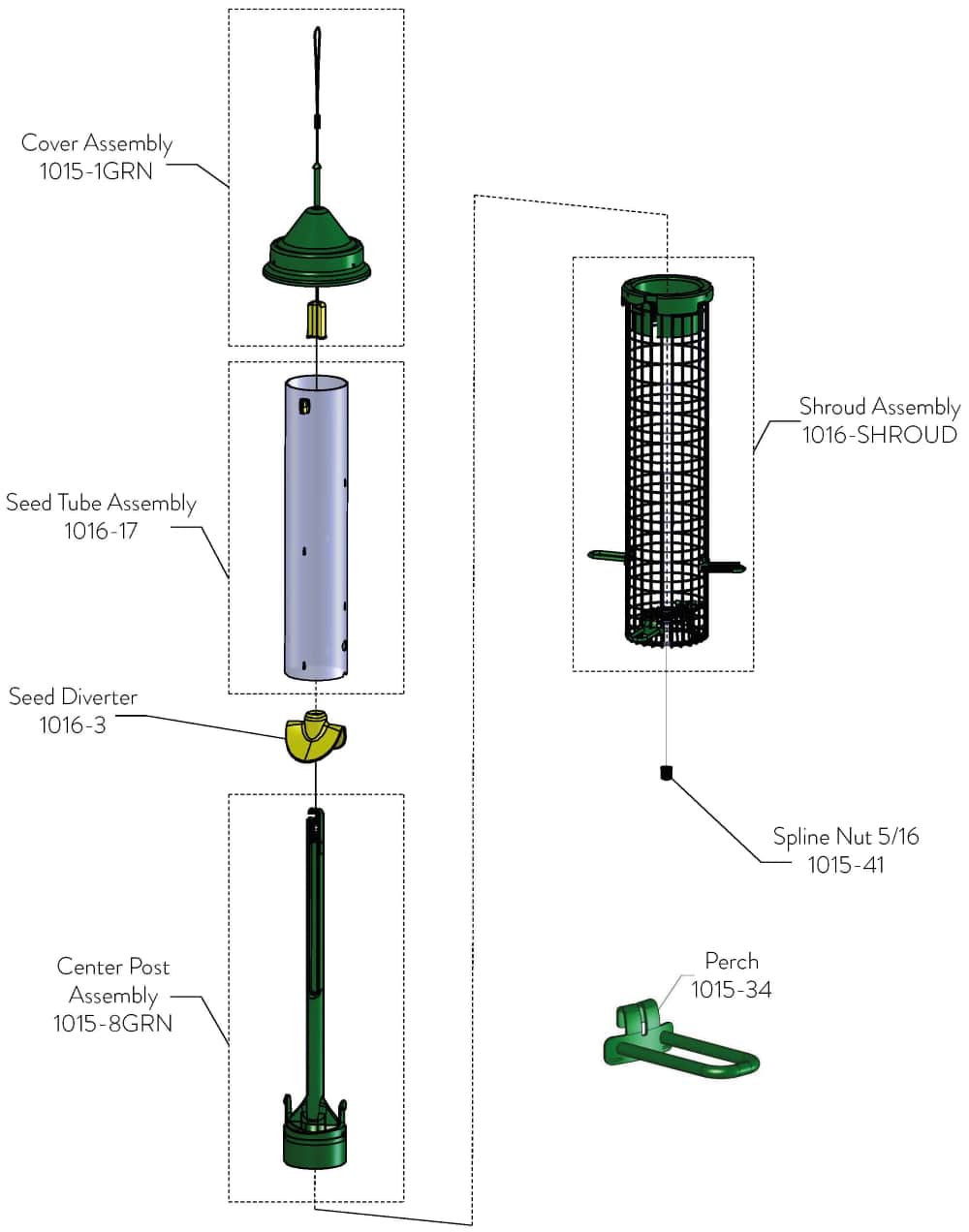 Cover Assembly
1015-1GRN

Seed Tube Assembly
1016-17

Seed Diverter
1016-3

Center Post
Assembly
1015-8GRN

Shroud Assembly
1016-SHROUD

Spline Nut 5/16
1015-41

Perch
1015-34