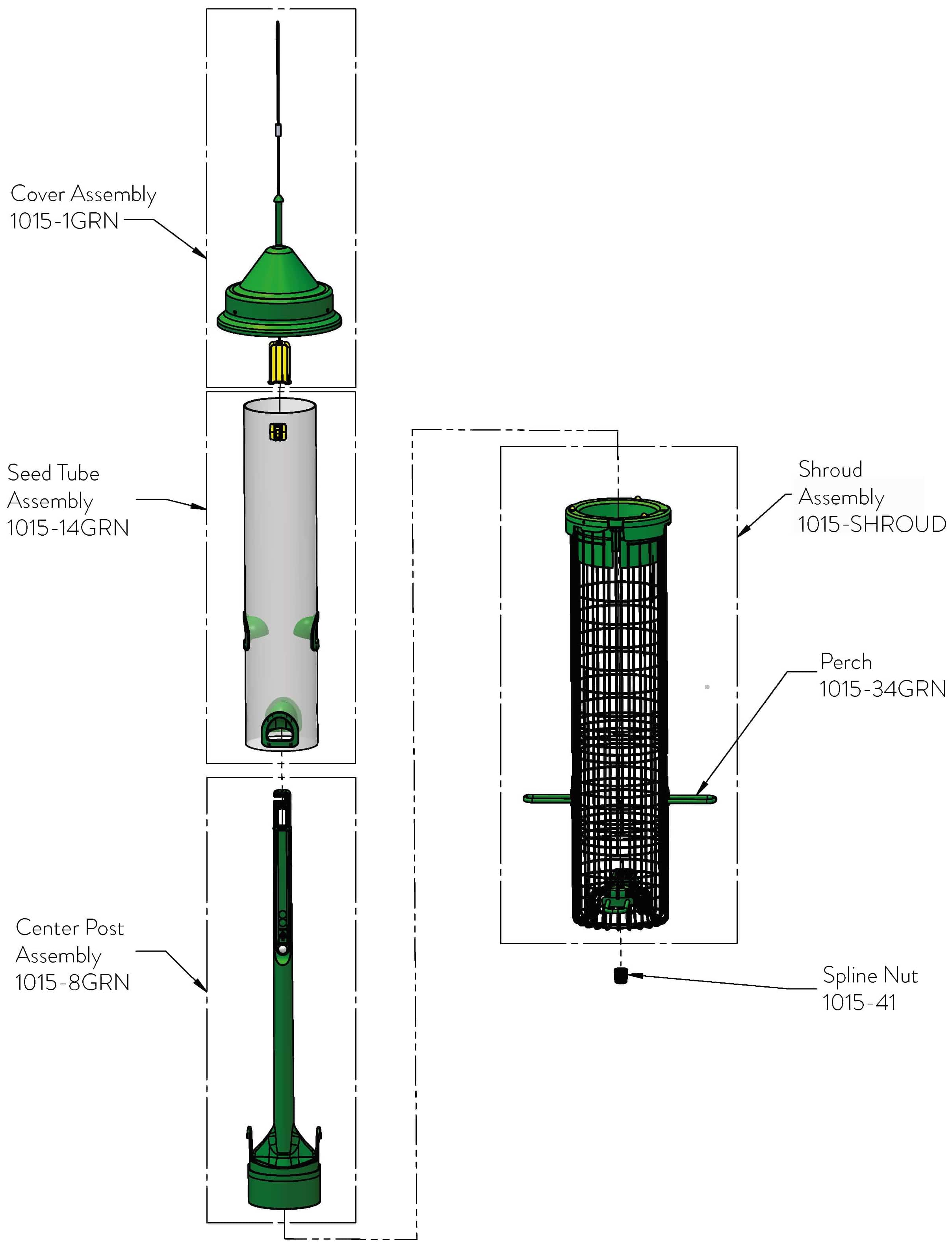 Cover Assembly
1015-1GRN

Seed Tube
Assembly
1015-14GRN

Center Post
Assembly
1015-8GRN

Shroud
Assembly
1015-SHROUD

Perch
1015-34GRN

Spline Nut
1015-41